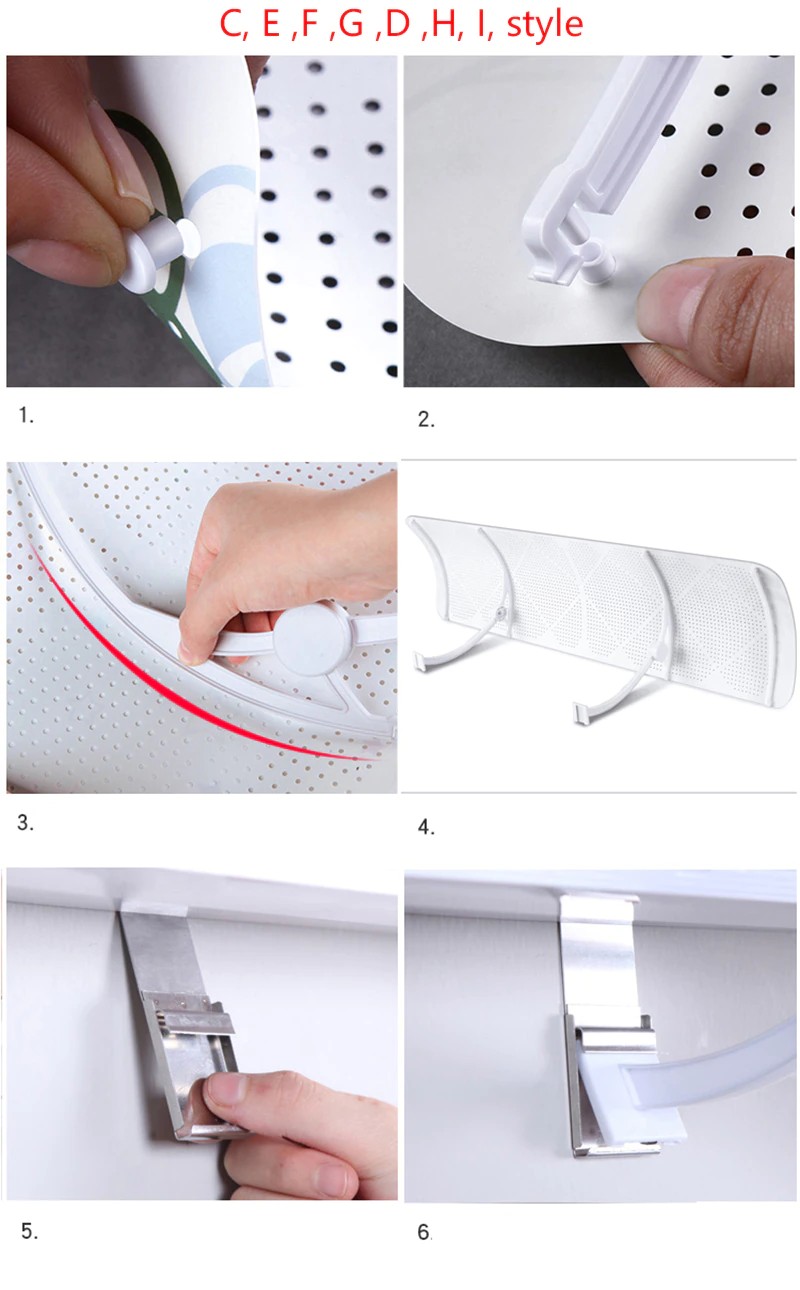 C, E ,F ,G ,D ,H, I, style

1.

2.

3.

4.

5.

6.