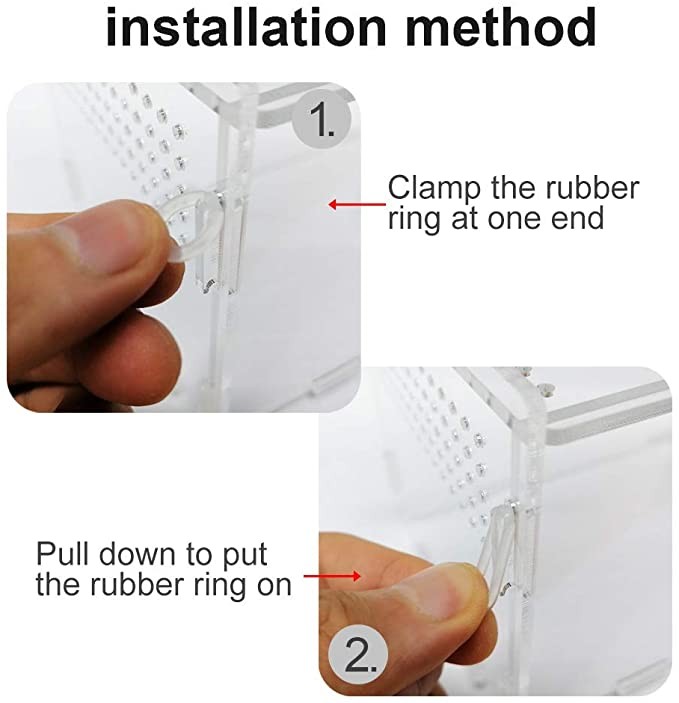 installation method

1.

Clamp the rubber ring at one end

Pull down to put the rubber ring on

2.