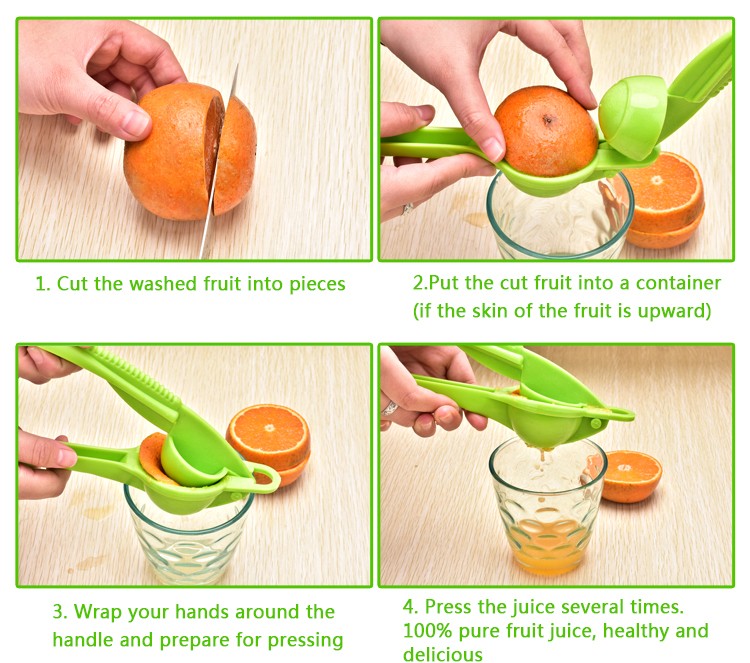 1. Cut the washed fruit into pieces

2.Put the cut fruit into a container (if the skin of the fruit is upward)

3. Wrap your hands around the handle and prepare for pressing

4. Press the juice several times. 100% pure fruit juice, healthy and delicious