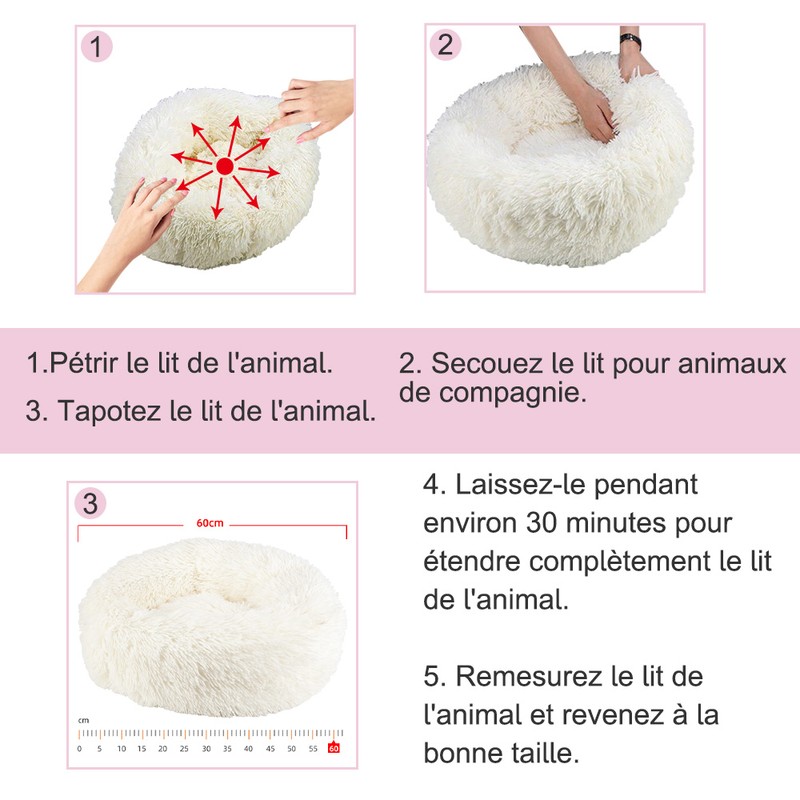 1

2

1.Pétrir le lit de l'animal.

3. Tapotez le lit de l'animal.

2. Secouez le lit pour animaux de compagnie.

3

60cm

cm

0 5 10 15 20 25 30 35 40 45 50 55 60

4. Laissez-le pendant environ 30 minutes pour étendre complètement le lit de l'animal.

5. Remesurez le lit de l'animal et revenez à la bonne taille.