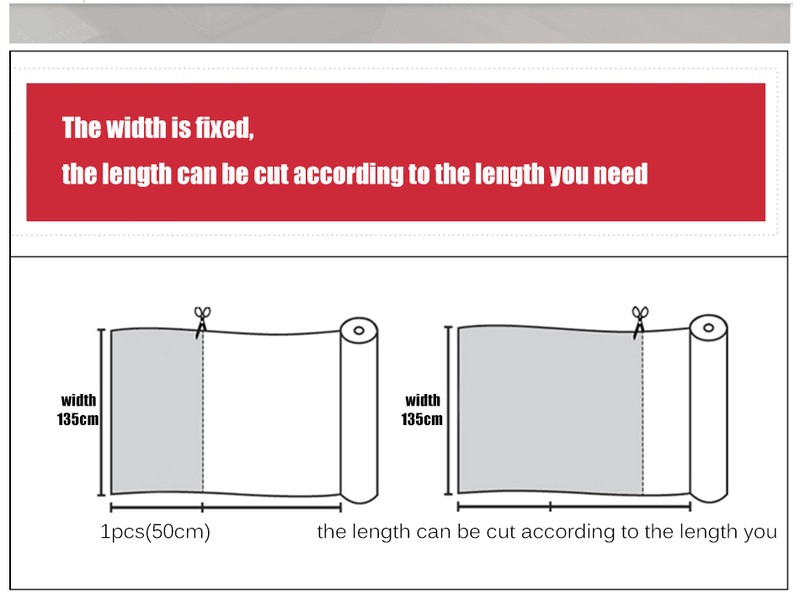 The width is fixed,
the length can be cut according to the length you need

width
135cm

1pcs(50cm)

width
135cm

the length can be cut according to the length you