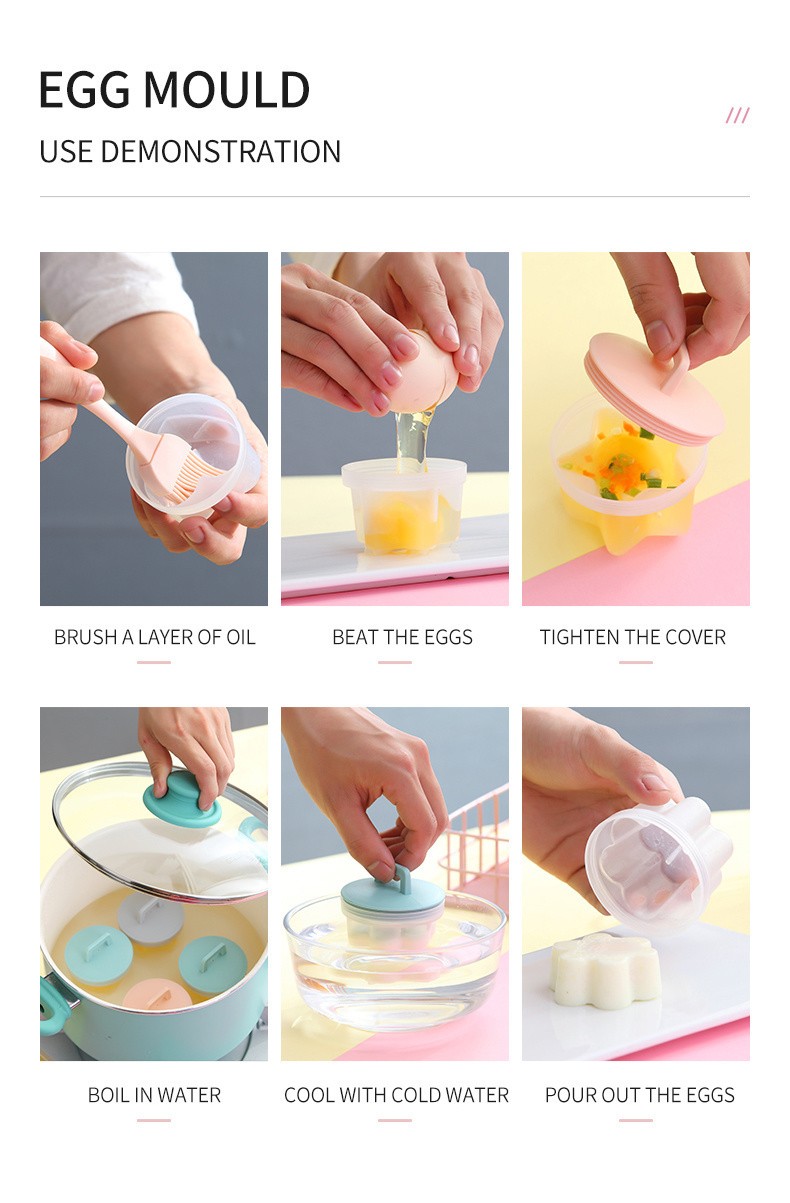 EGG MOULD

USE DEMONSTRATION

///

BRUSH A LAYER OF OIL

BEAT THE EGGS

TIGHTEN THE COVER

BOIL IN WATER

COOL WITH COLD WATER

POUR OUT THE EGGS