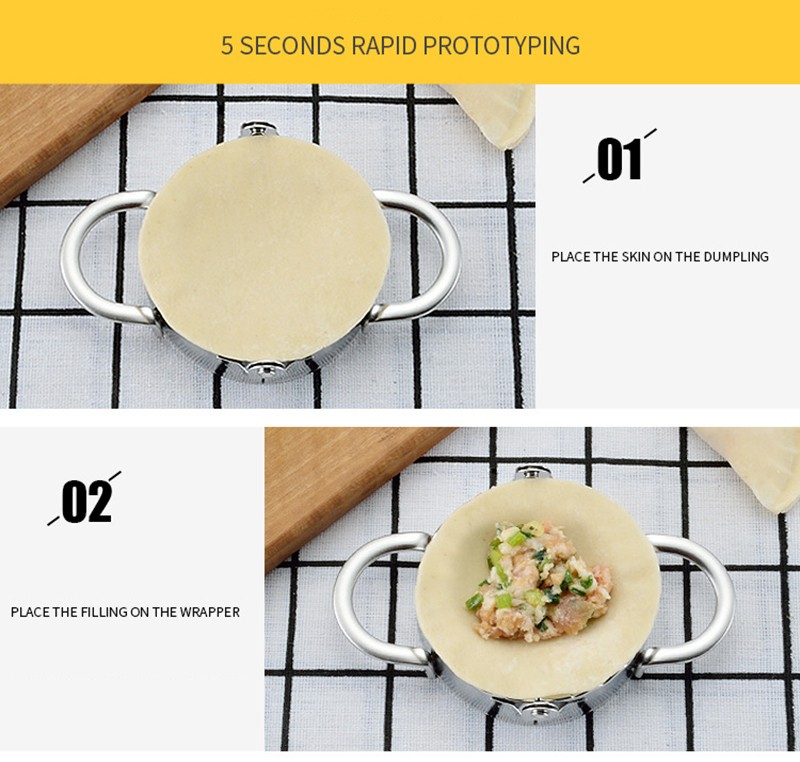 5 SECONDS RAPID PROTOTYPING

01

PLACE THE SKIN ON THE DUMPLING

02

PLACE THE FILLING ON THE WRAPPER