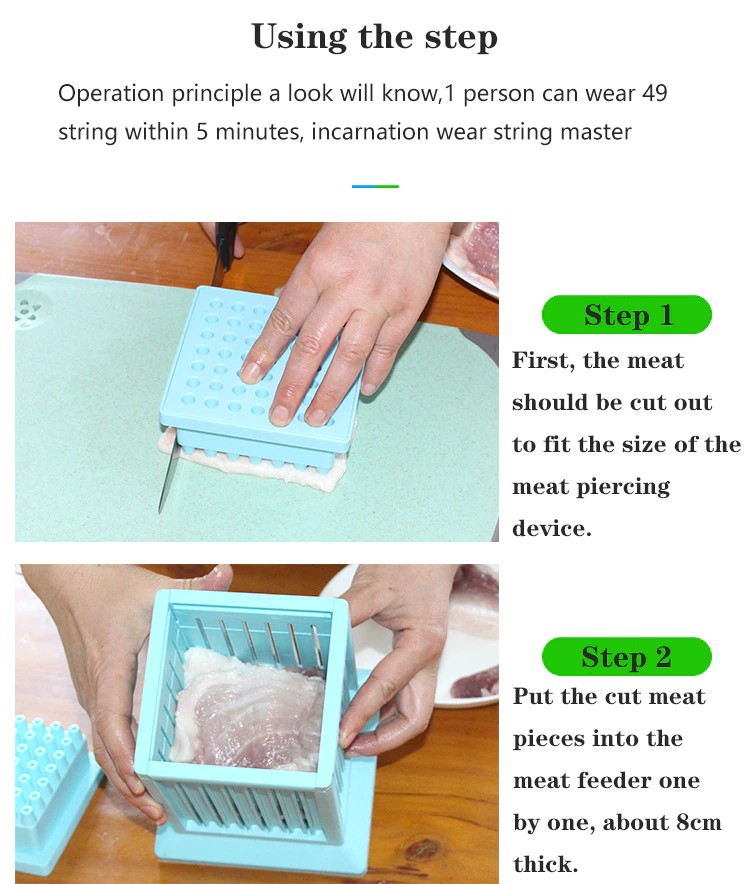 Using the step

Operation principle a look will know,1 person can wear 49 string within 5 minutes, incarnation wear string master

Step 1

First, the meat should be cut out to fit the size of the meat piercing device.

Step 2

Put the cut meat pieces into the meat feeder one by one, about 8cm thick.