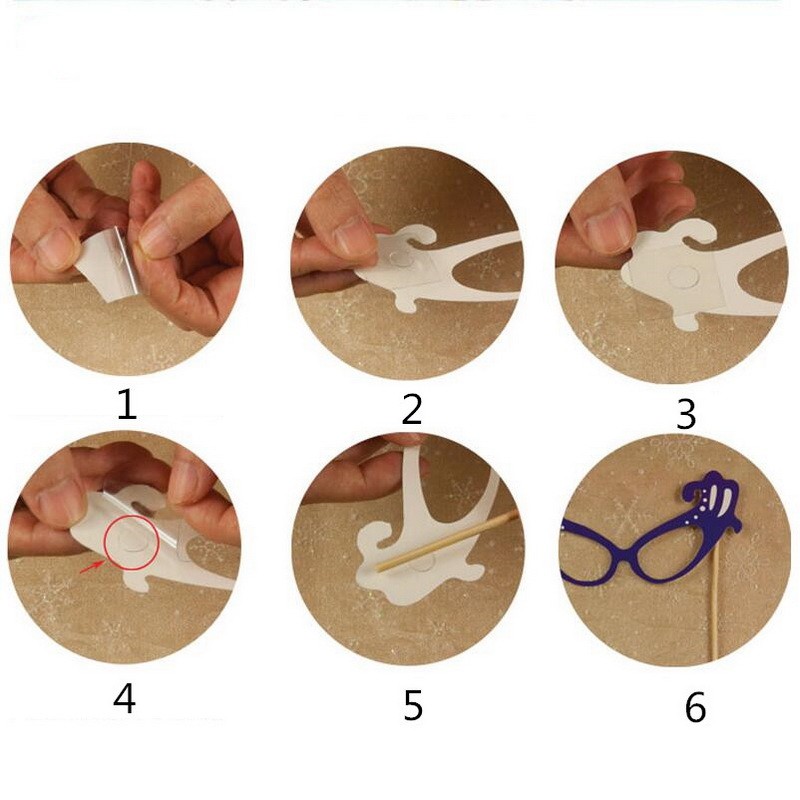 1

2

3

4

5

6