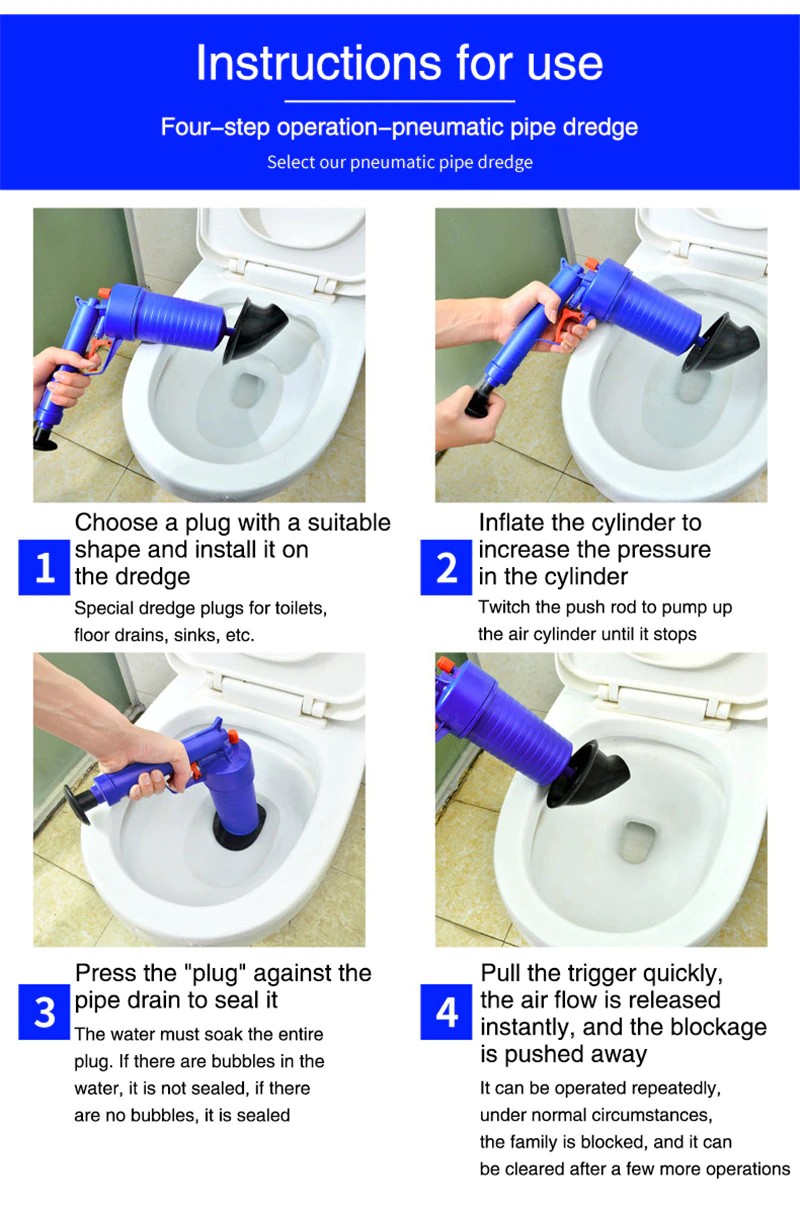 Instructions for use

Four–step operation–pneumatic pipe dredge

Select our pneumatic pipe dredge

1 Choose a plug with a suitable shape and install it on the dredge

Special dredge plugs for toilets, floor drains, sinks, etc.

2 Inflate the cylinder to increase the pressure in the cylinder

Twitch the push rod to pump up the air cylinder until it stops

3 Press the "plug" against the pipe drain to seal it

The water must soak the entire plug. If there are bubbles in the water, it is not sealed, if there are no bubbles, it is sealed

4 Pull the trigger quickly, the air flow is released instantly, and the blockage is pushed away

It can be operated repeatedly, under normal circumstances, the family is blocked, and it can be cleared after a few more operations