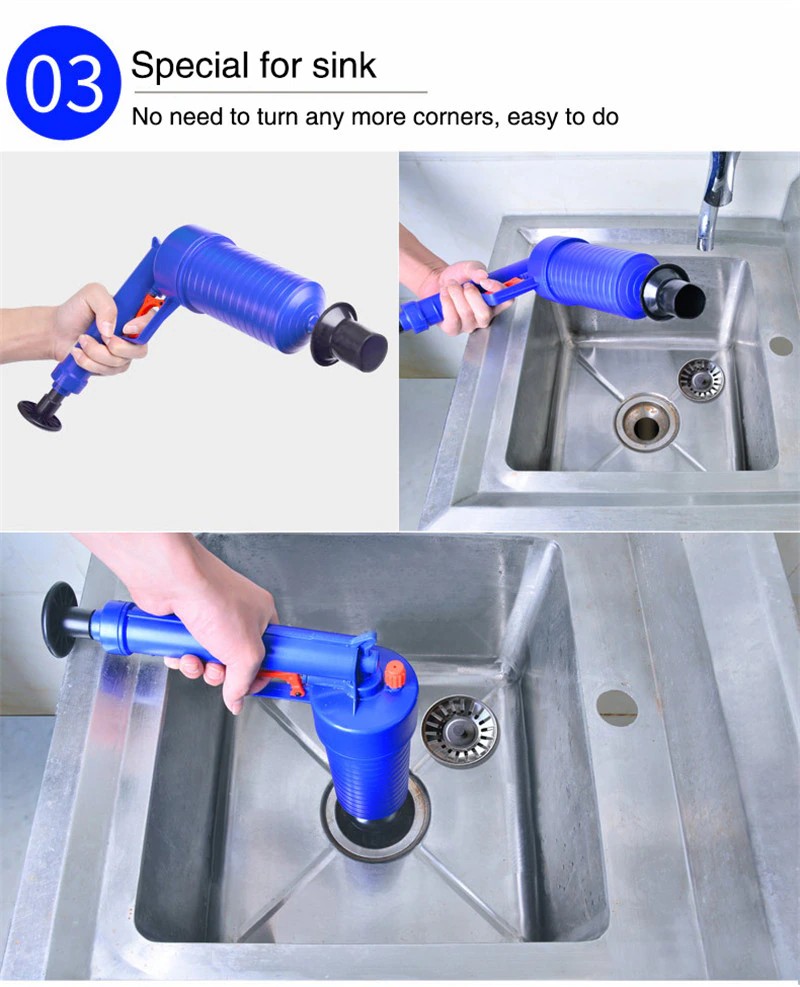 03
Special for sink
No need to turn any more corners, easy to do