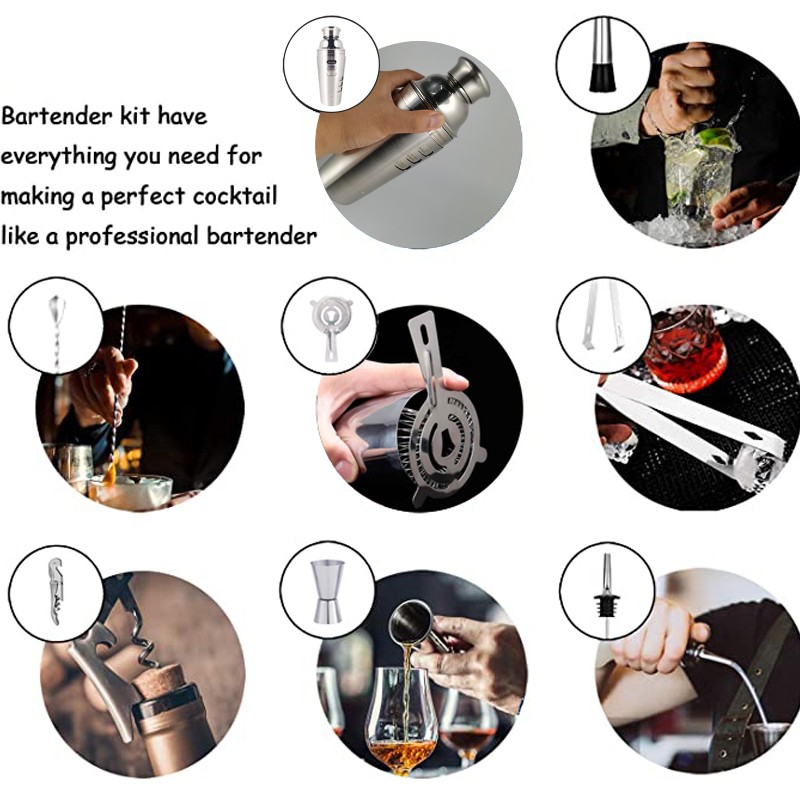 Bartender kit have everything you need for making a perfect cocktail like a professional bartender