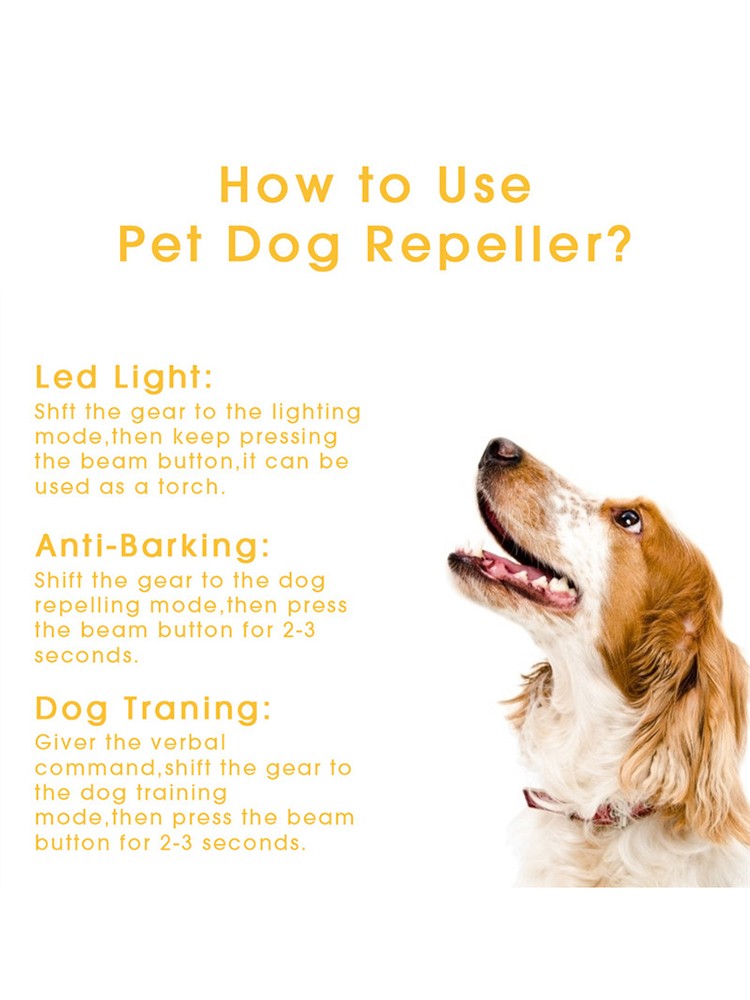 How to Use
Pet Dog Repeller?

Led Light:
Shft the gear to the lighting mode,then keep pressing the beam button,it can be used as a torch.

Anti-Barking:
Shift the gear to the dog repelling mode,then press the beam button for 2-3 seconds.

Dog Traning:
Giver the verbal command,shift the gear to the dog training mode,then press the beam button for 2-3 seconds.