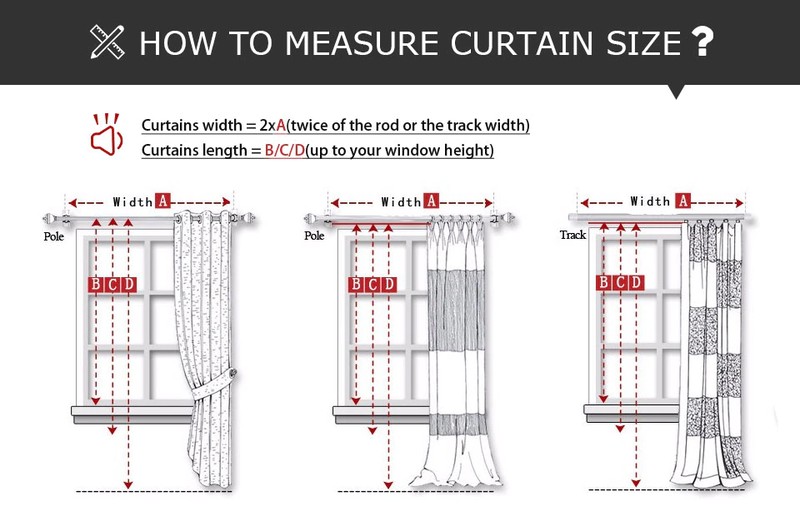 HOW TO MEASURE CURTAIN SIZE ?

Curtains width = 2xA(twice of the rod or the track width)
Curtains length = B/C/D(up to your window height)

Width A
Pole
B C D

Width A
Pole
B C D

Width A
Track
B C D