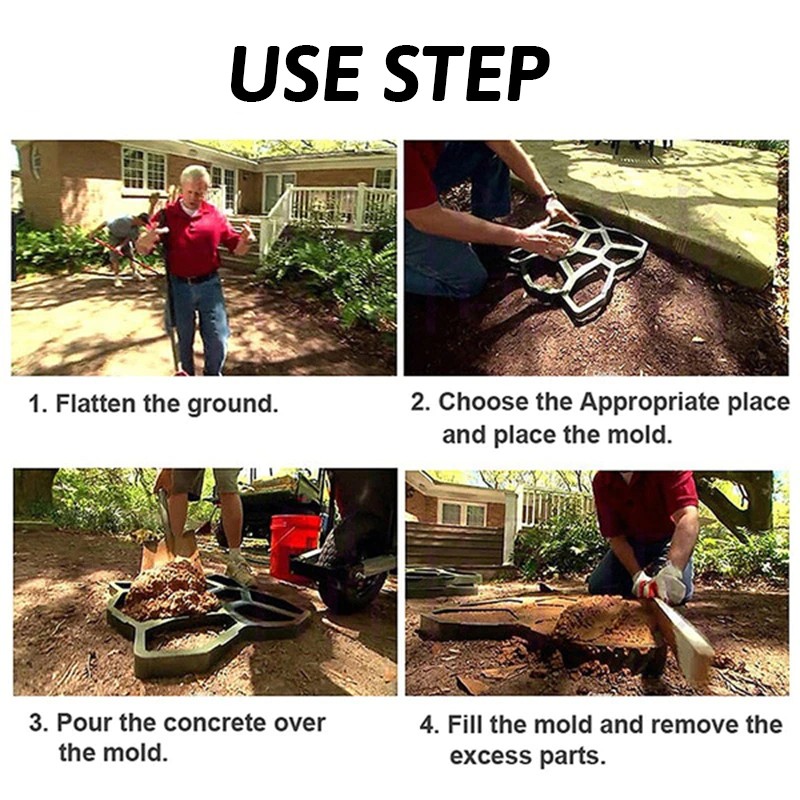 USE STEP

1. Flatten the ground.

2. Choose the Appropriate place and place the mold.

3. Pour the concrete over the mold.

4. Fill the mold and remove the excess parts.