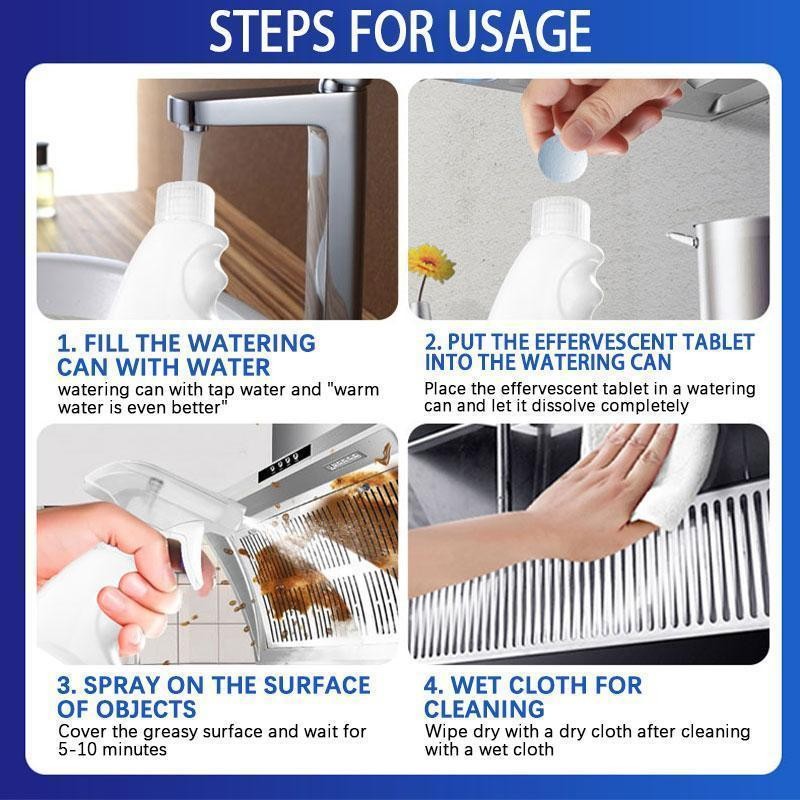 STEPS FOR USAGE

1. FILL THE WATERING CAN WITH WATER
watering can with tap water and "warm water is even better"

2. PUT THE EFFERVESCENT TABLET INTO THE WATERING CAN
Place the effervescent tablet in a watering can and let it dissolve completely

3. SPRAY ON THE SURFACE OF OBJECTS
Cover the greasy surface and wait for 5-10 minutes

4. WET CLOTH FOR CLEANING
Wipe dry with a dry cloth after cleaning with a wet cloth