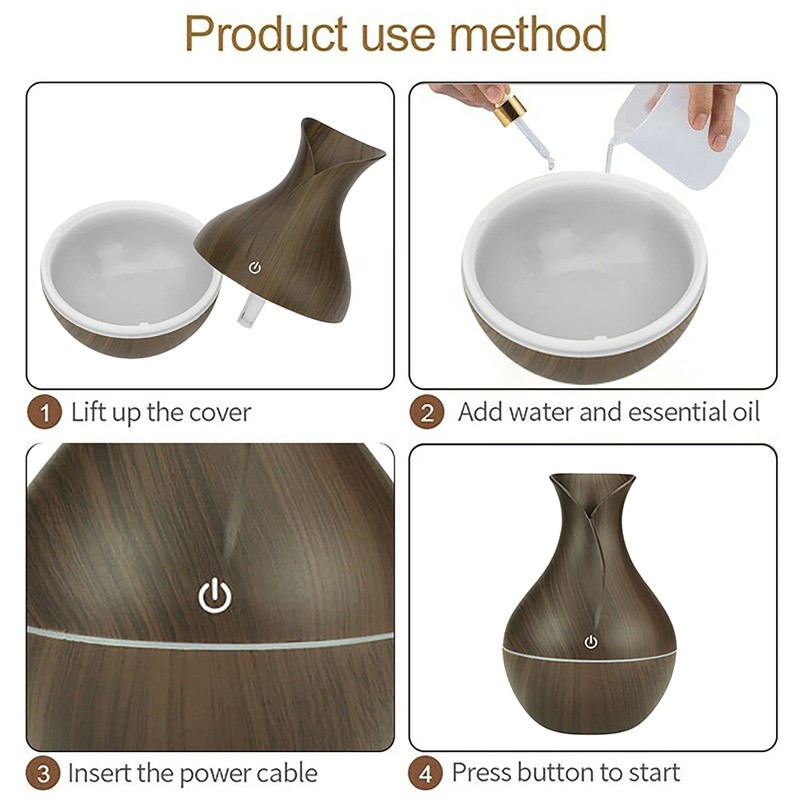 Product use method

1 Lift up the cover

2 Add water and essential oil

3 Insert the power cable

4 Press button to start