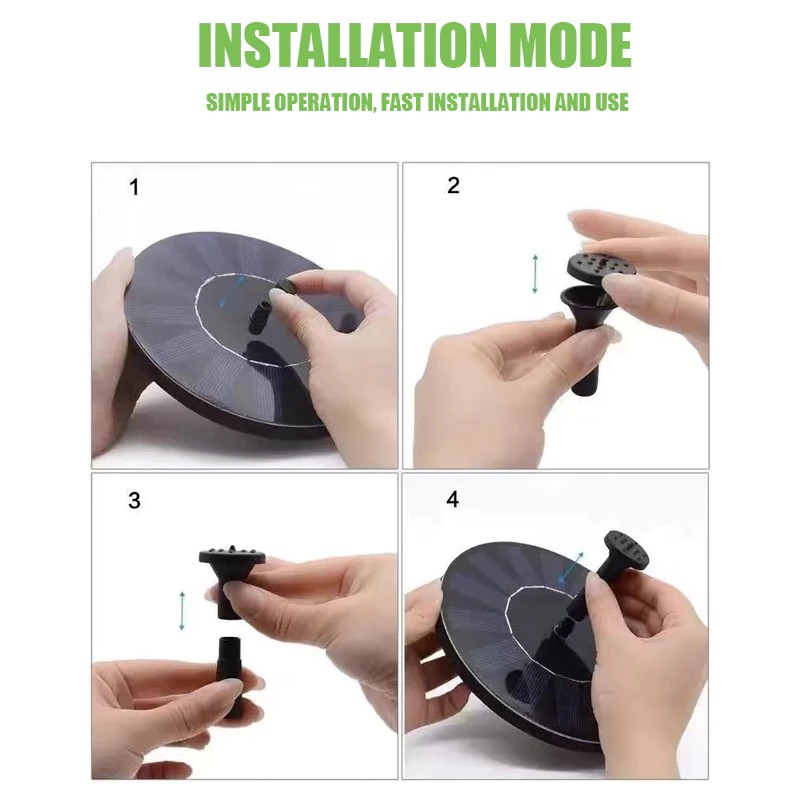 INSTALLATION MODE

SIMPLE OPERATION, FAST INSTALLATION AND USE

1

2

3

4