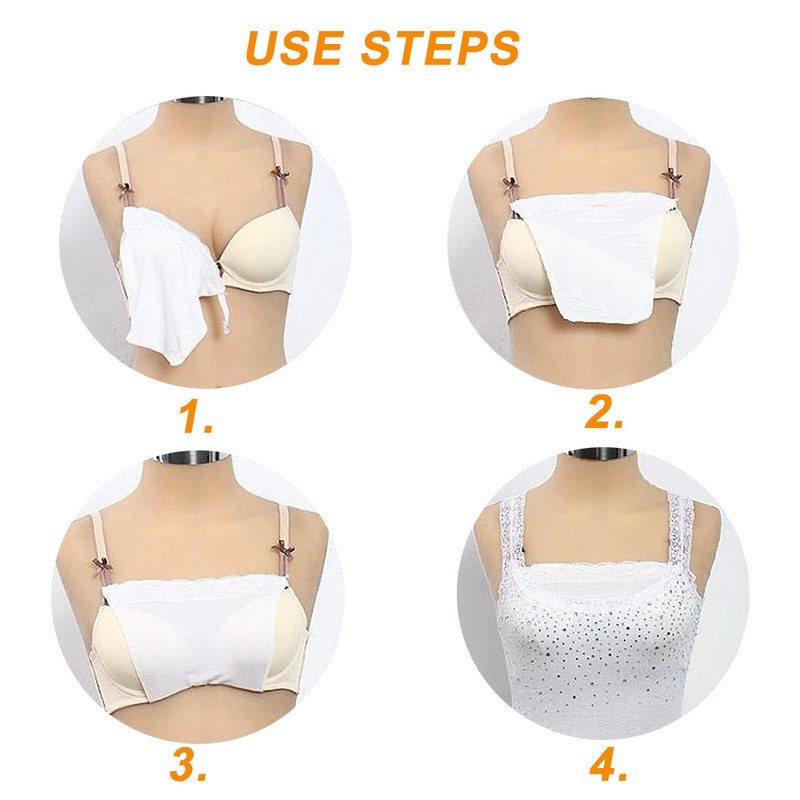 USE STEPS

1.

2.

3.

4.