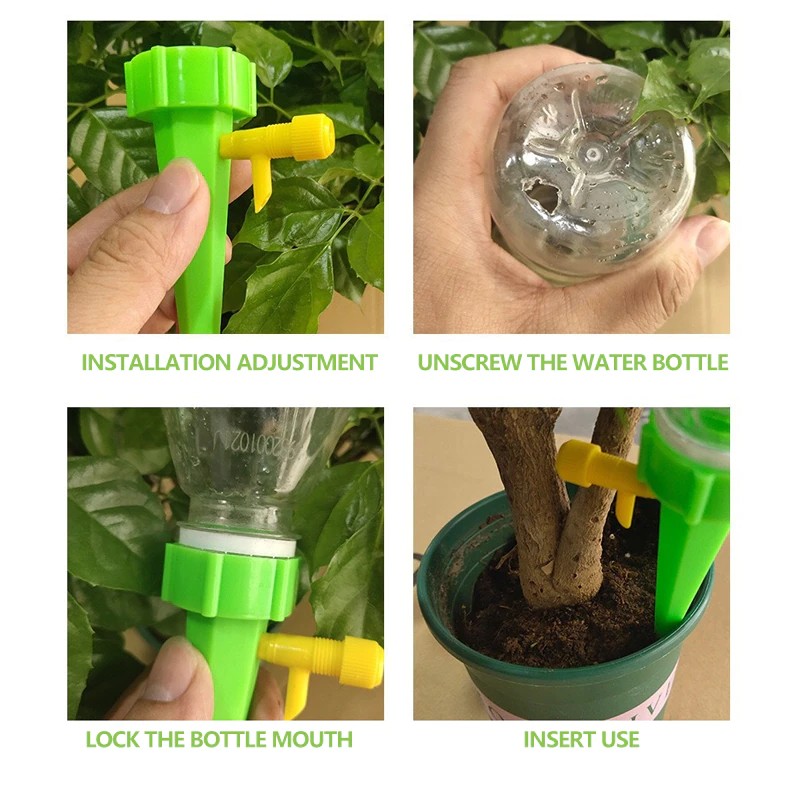 INSTALLATION ADJUSTMENT

UNSCREW THE WATER BOTTLE

LOCK THE BOTTLE MOUTH

INSERT USE