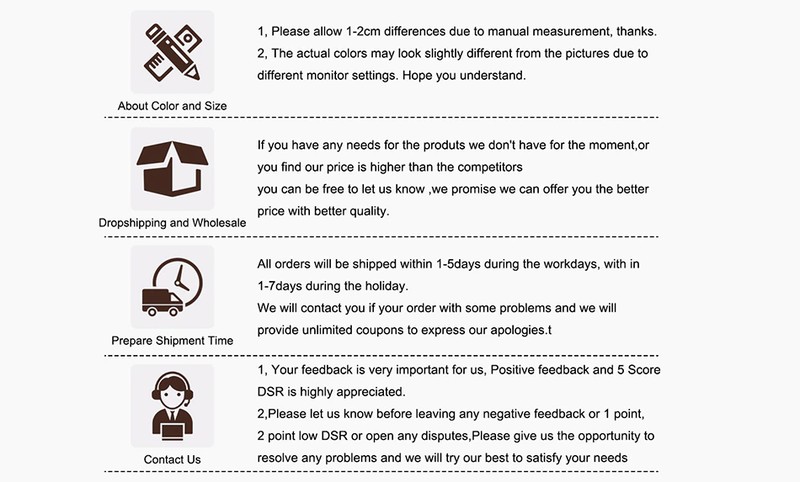 About Color and Size

1, Please allow 1-2cm differences due to manual measurement, thanks.
2, The actual colors may look slightly different from the pictures due to different monitor settings. Hope you understand.

Dropshipping and Wholesale

If you have any needs for the produts we don't have for the moment,or you find our price is higher than the competitors
you can be free to let us know ,we promise we can offer you the better price with better quality.

Prepare Shipment Time

All orders will be shipped within 1-5days during the workdays, with in 1-7days during the holiday.
We will contact you if your order with some problems and we will provide unlimited coupons to express our apologies.t

Contact Us

1, Your feedback is very important for us, Positive feedback and 5 Score DSR is highly appreciated.
2,Please let us know before leaving any negative feedback or 1 point, 2 point low DSR or open any disputes,Please give us the opportunity to resolve any problems and we will try our best to satisfy your needs