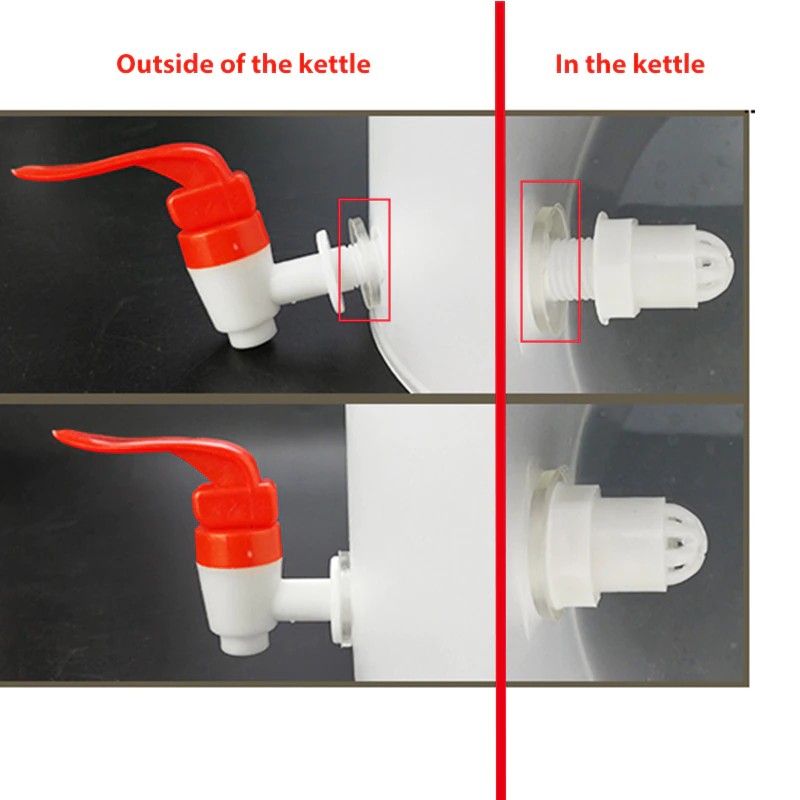 Outside of the kettle

In the kettle