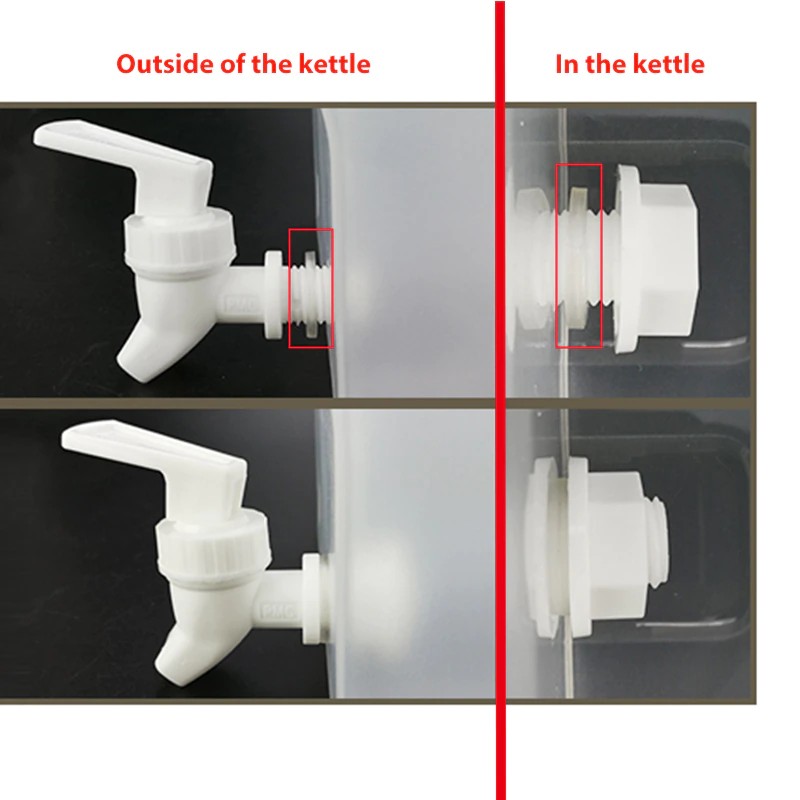 Outside of the kettle

In the kettle

PMC

PMC