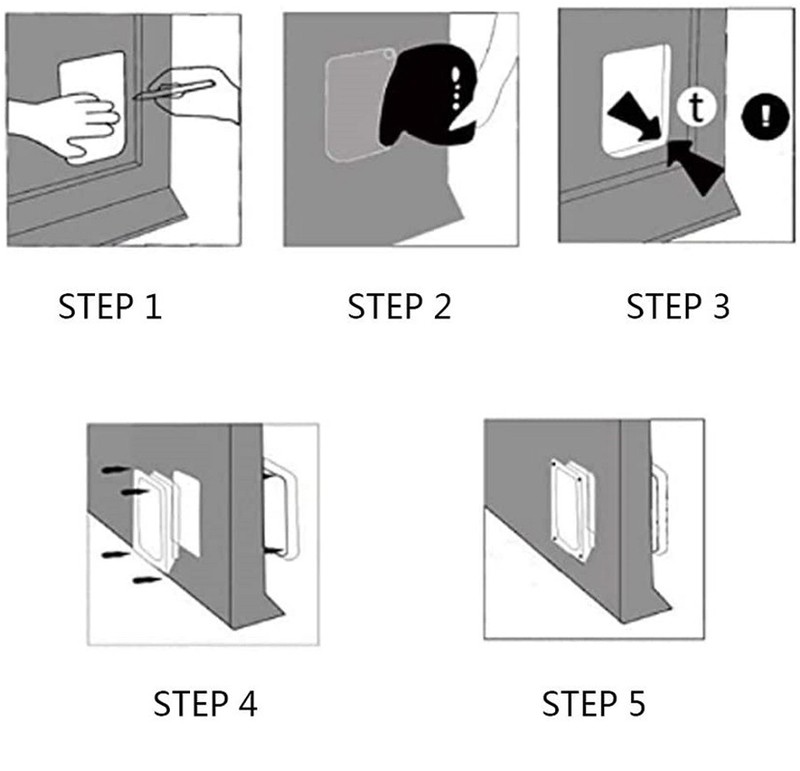 t

!

STEP 1

STEP 2

STEP 3

STEP 4

STEP 5