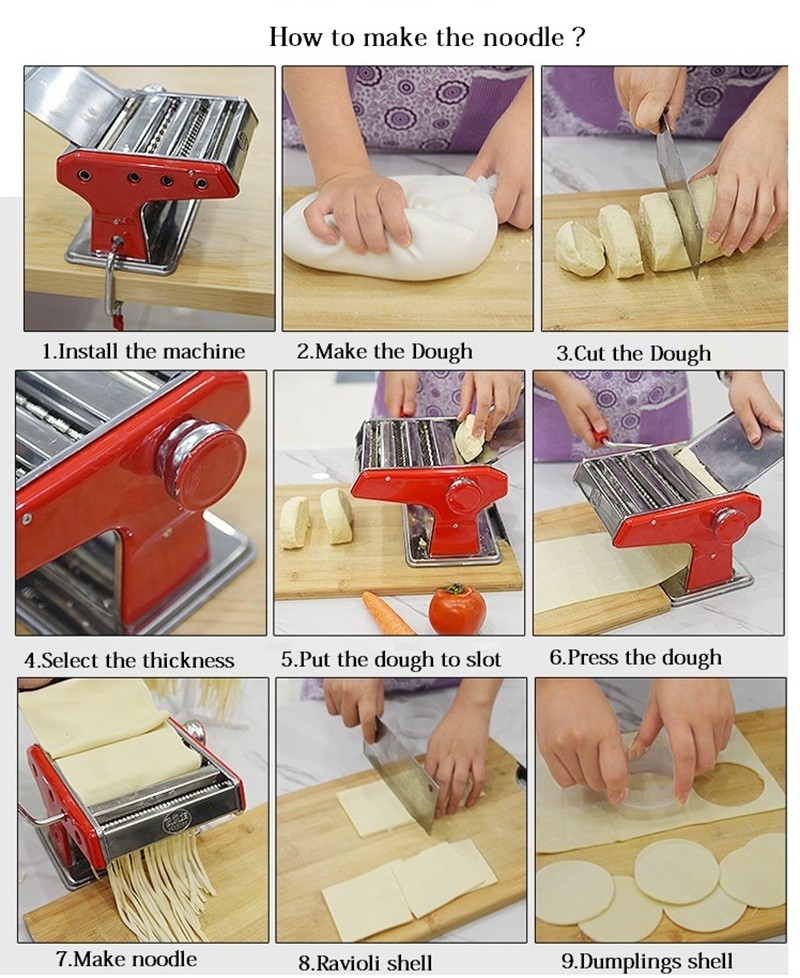 How to make the noodle ?

1.Install the machine

2.Make the Dough

3.Cut the Dough

4.Select the thickness

5.Put the dough to slot

6.Press the dough

7.Make noodle

8.Ravioli shell

9.Dumplings shell