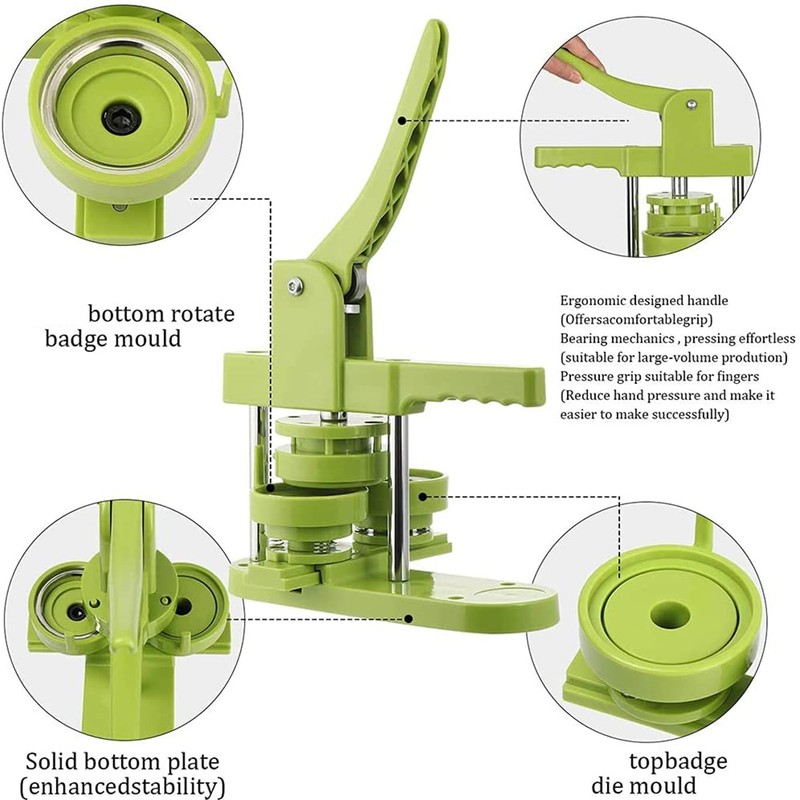 bottom rotate badge mould

Ergonomic designed handle (Offersacomfortablegrip)
Bearing mechanics , pressing effortless (suitable for large-volume prodution)
Pressure grip suitable for fingers (Reduce hand pressure and make it easier to make successfully)

Solid bottom plate (enhancedstability)

topbadge die mould