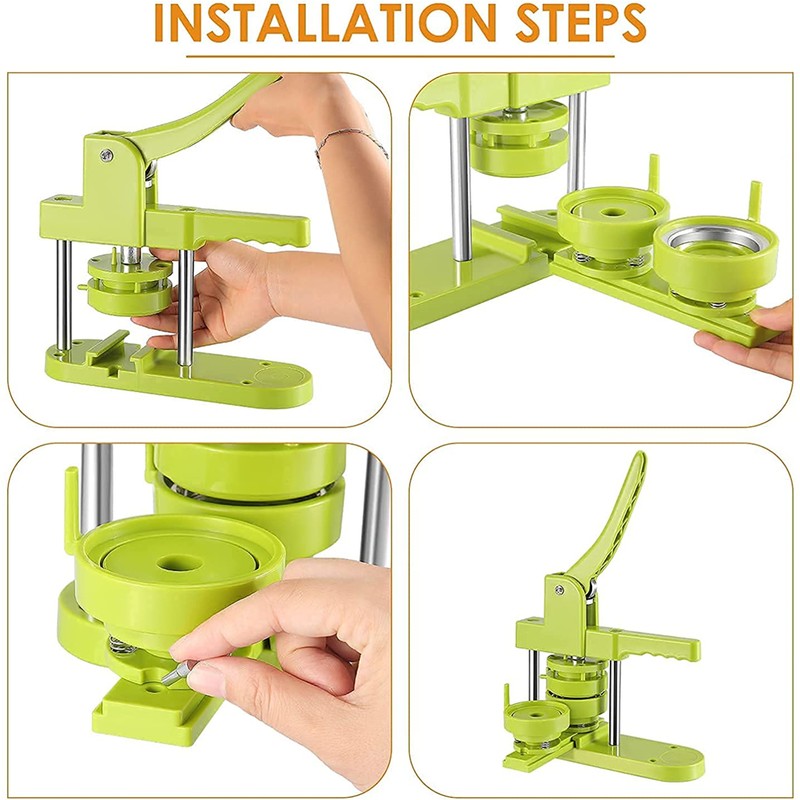 INSTALLATION STEPS