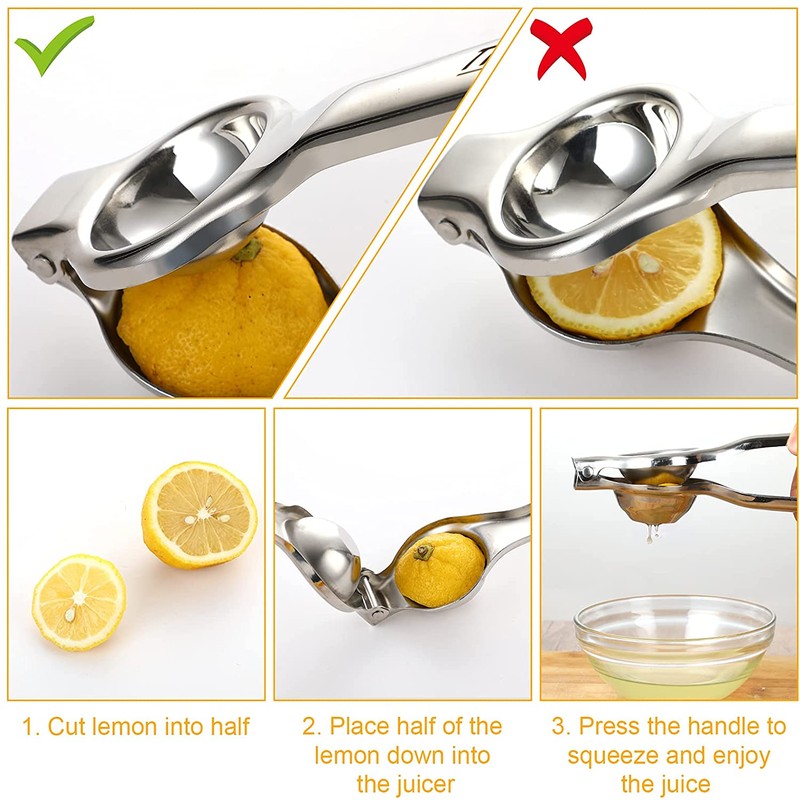 1. Cut lemon into half

2. Place half of the lemon down into the juicer

3. Press the handle to squeeze and enjoy the juice