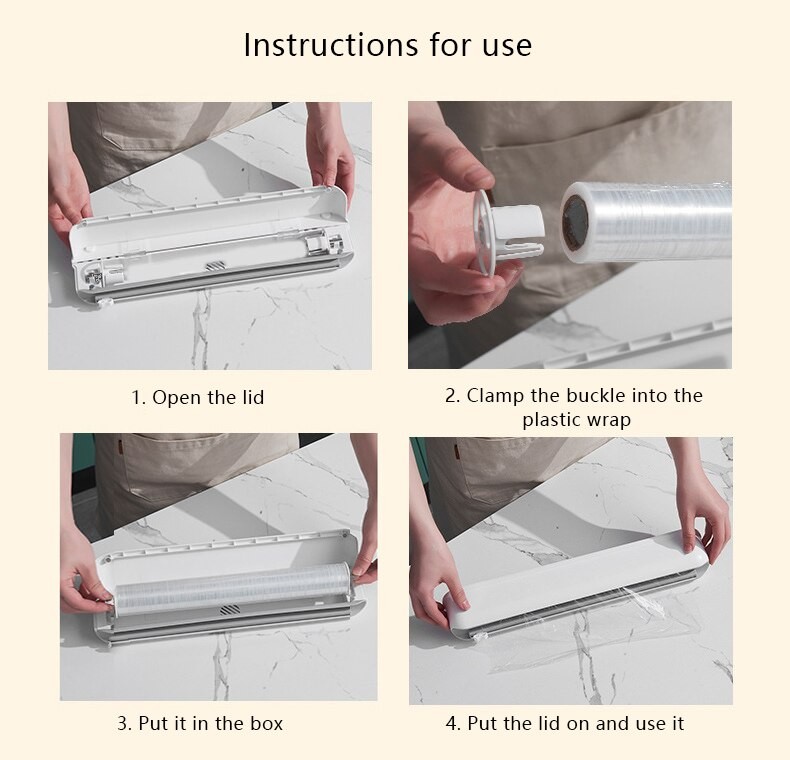 Instructions for use

1. Open the lid

2. Clamp the buckle into the plastic wrap

3. Put it in the box

4. Put the lid on and use it