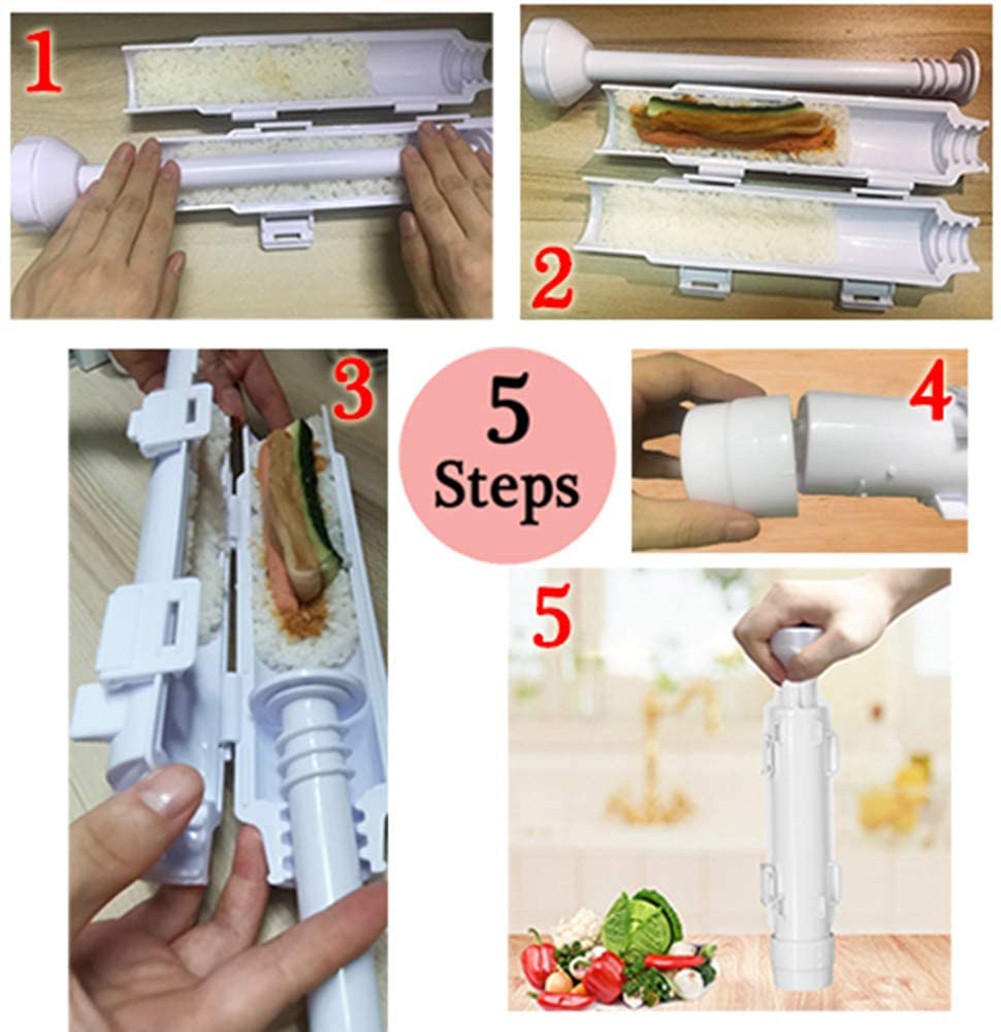 1

2

3

5 Steps

4

5