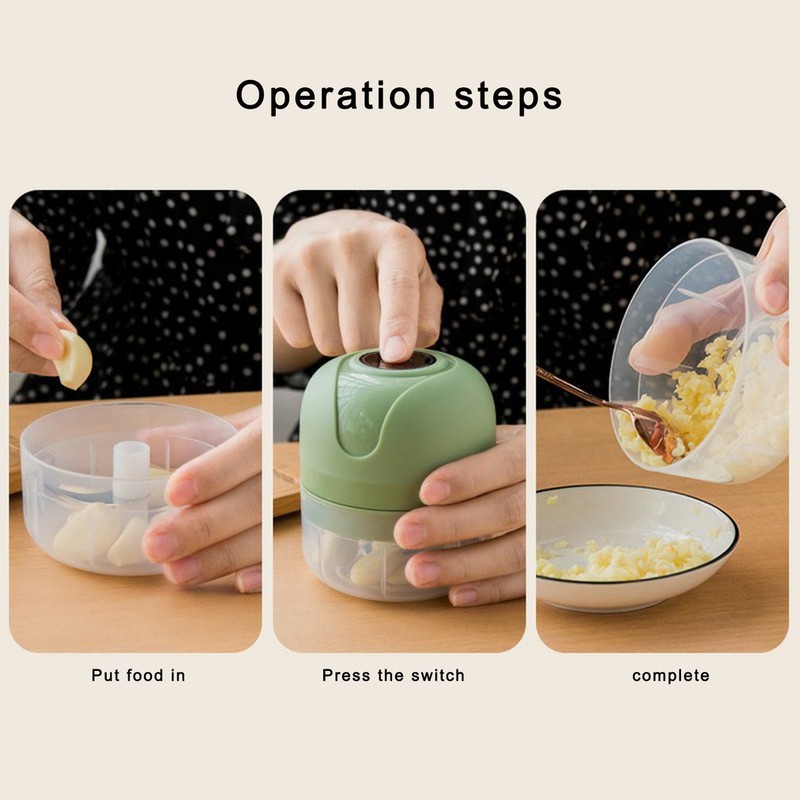 Operation steps

Put food in

Press the switch

complete