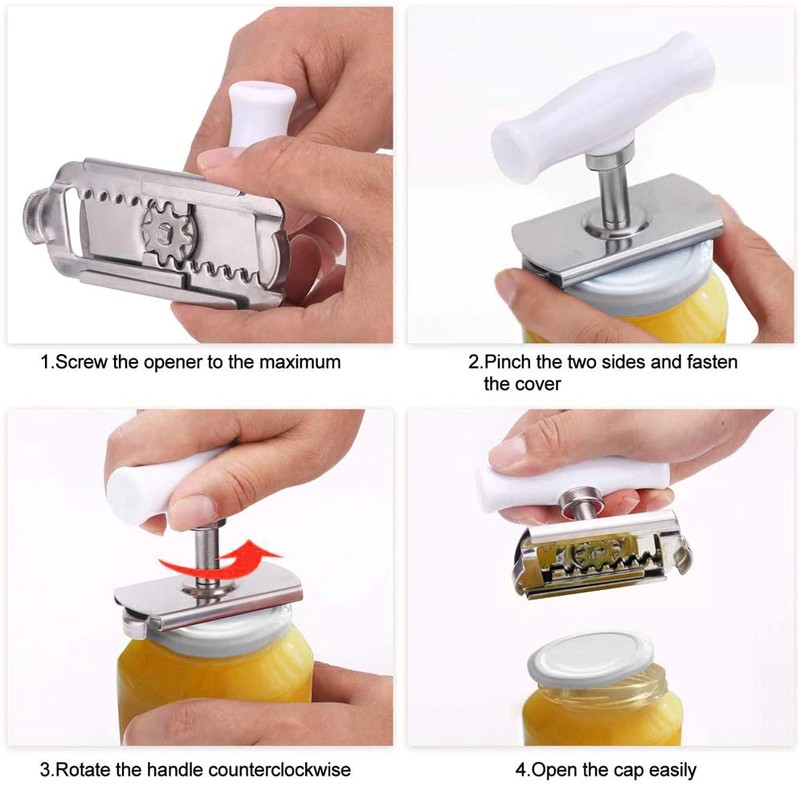 1.Screw the opener to the maximum

2.Pinch the two sides and fasten the cover

3.Rotate the handle counterclockwise

4.Open the cap easily