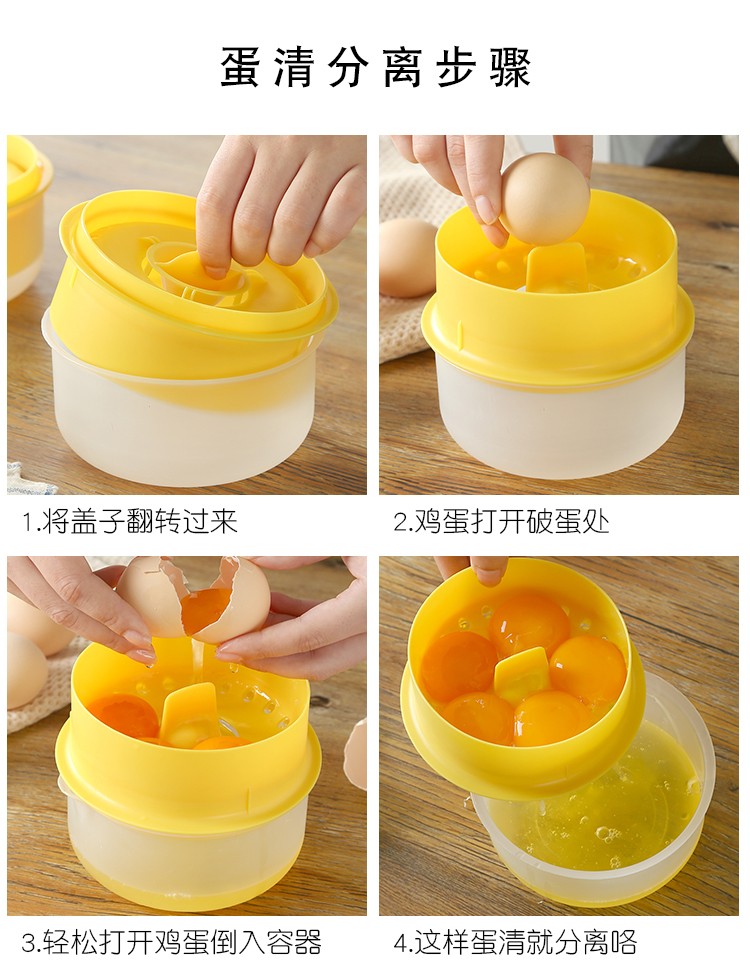 蛋清分离步骤

1.将盖子翻转过来

2.鸡蛋打开破蛋处

3.轻松打开鸡蛋倒入容器

4.这样蛋清就分离咯