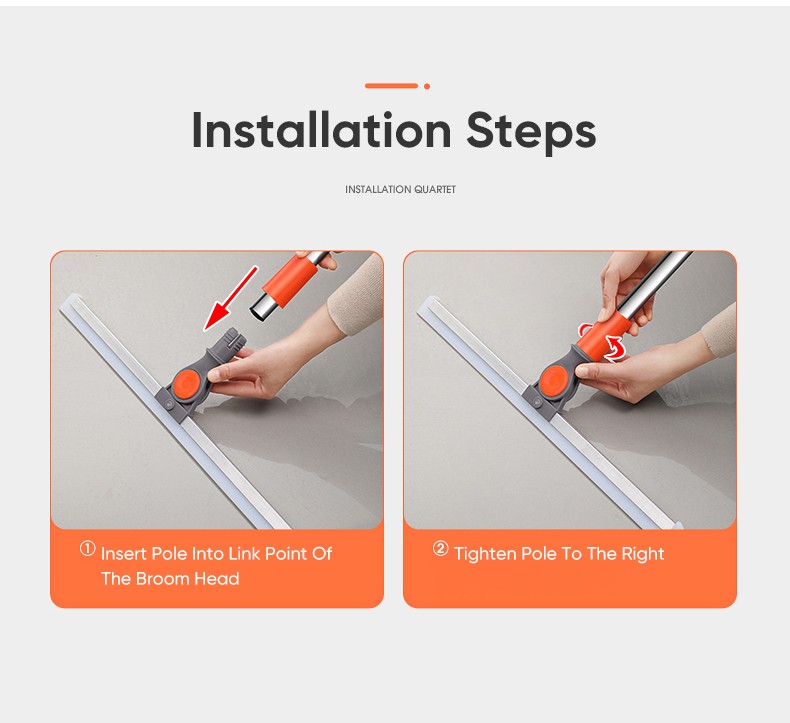 Installation Steps

INSTALLATION QUARTET

① Insert Pole Into Link Point Of The Broom Head

② Tighten Pole To The Right