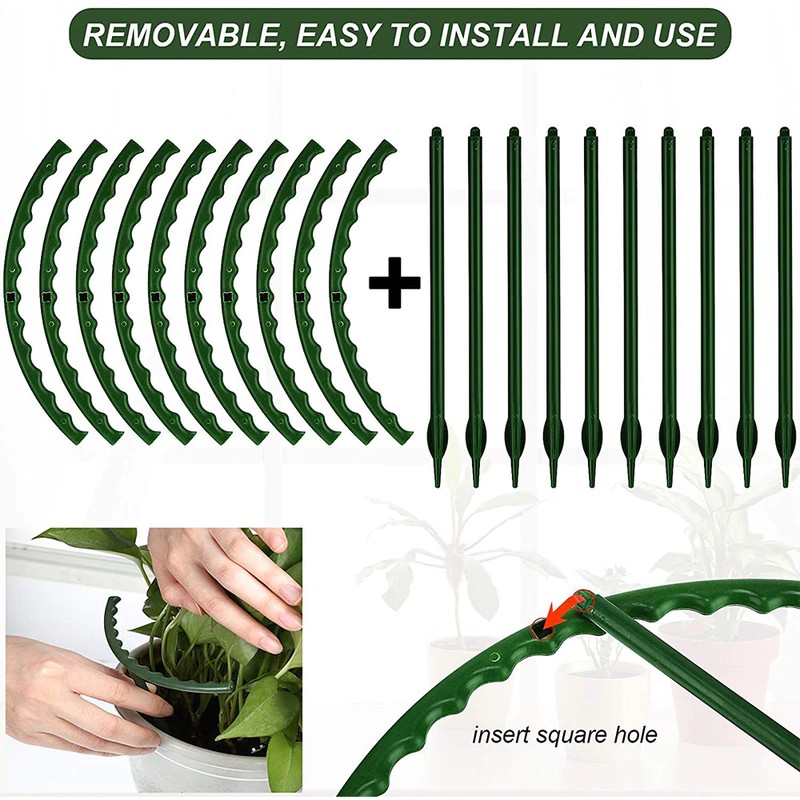 REMOVABLE, EASY TO INSTALL AND USE

+

insert square hole