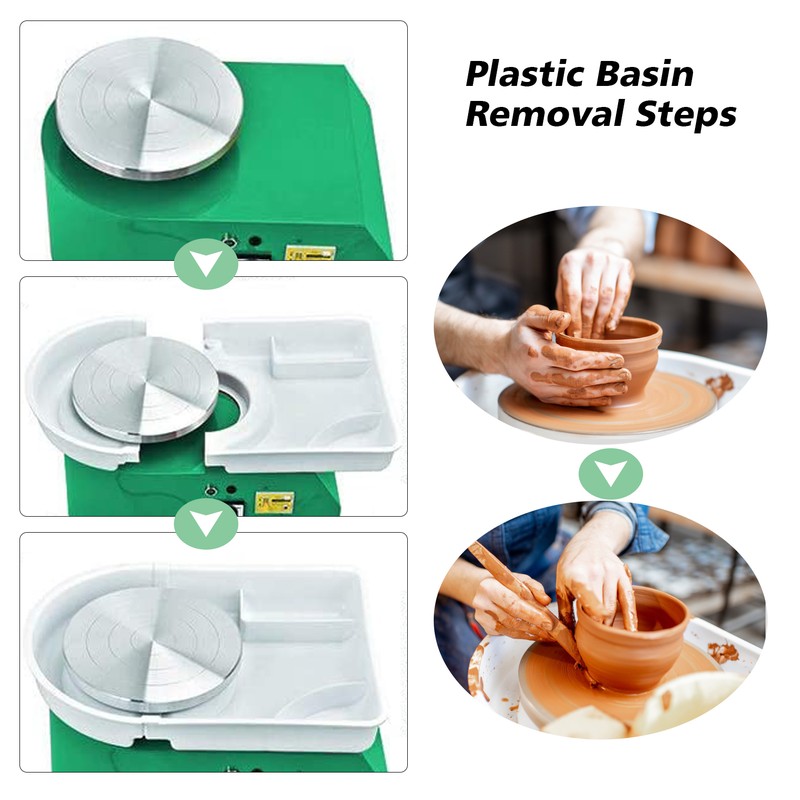 Plastic Basin Removal Steps