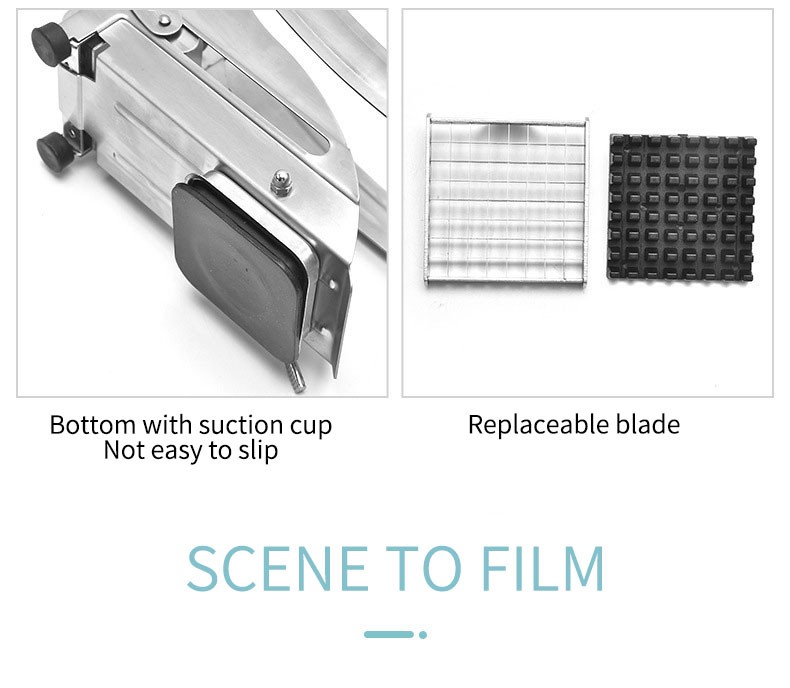 Bottom with suction cup
Not easy to slip

Replaceable blade

SCENE TO FILM