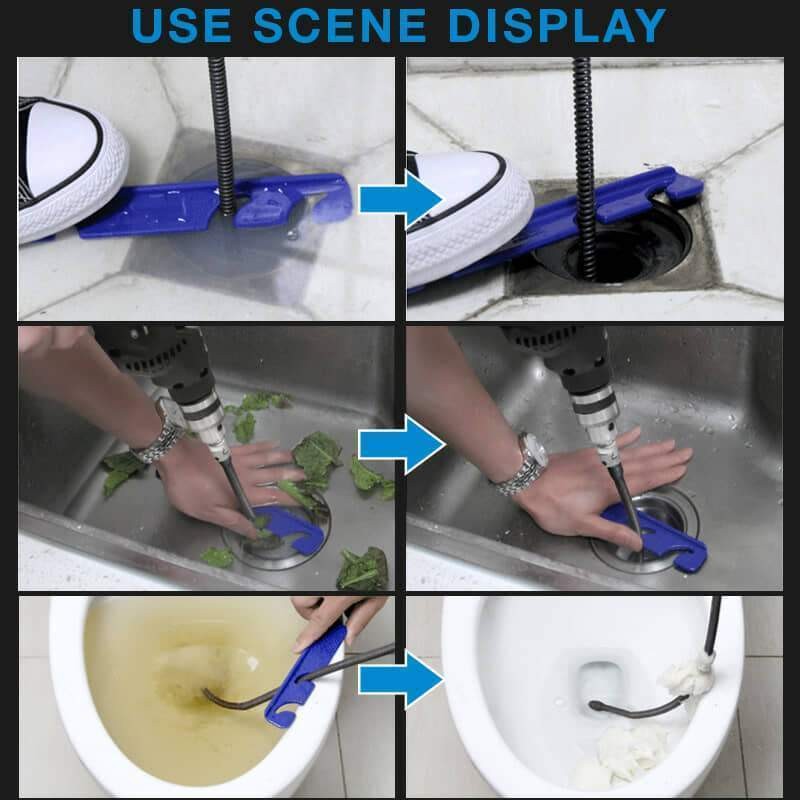 USE SCENE DISPLAY