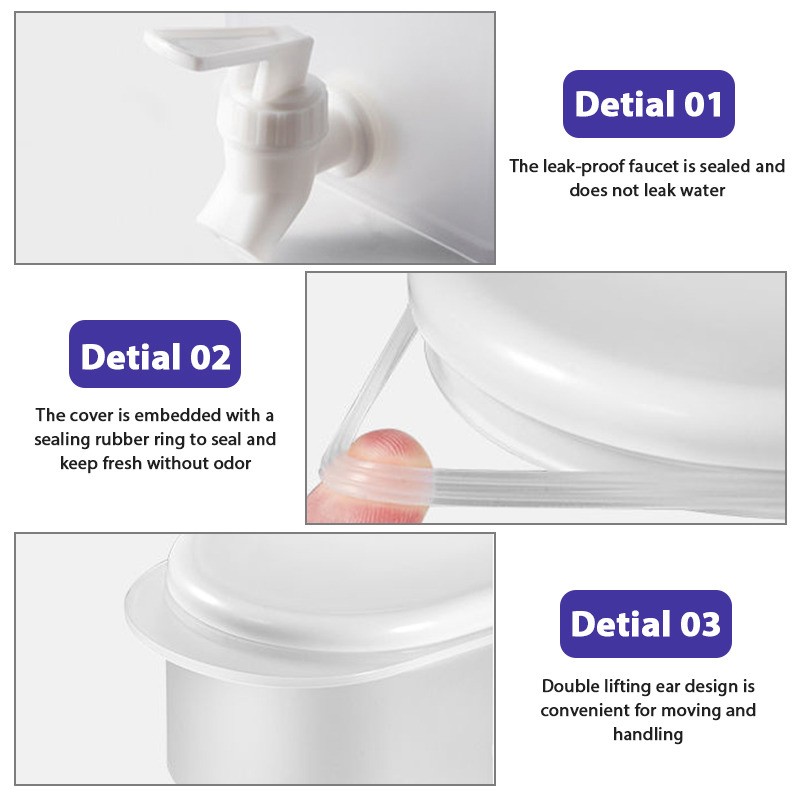 Detial 01

The leak-proof faucet is sealed and does not leak water

Detial 02

The cover is embedded with a sealing rubber ring to seal and keep fresh without odor

Detial 03

Double lifting ear design is convenient for moving and handling