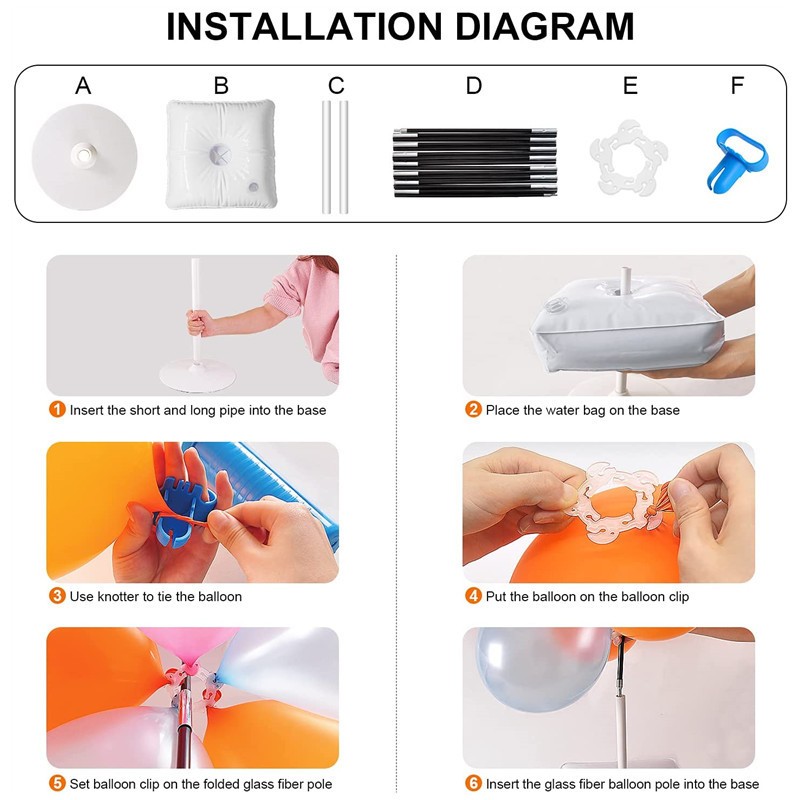 INSTALLATION DIAGRAM

A B C D E F

1 Insert the short and long pipe into the base

2 Place the water bag on the base

3 Use knotter to tie the balloon

4 Put the balloon on the balloon clip

5 Set balloon clip on the folded glass fiber pole

6 Insert the glass fiber balloon pole into the base