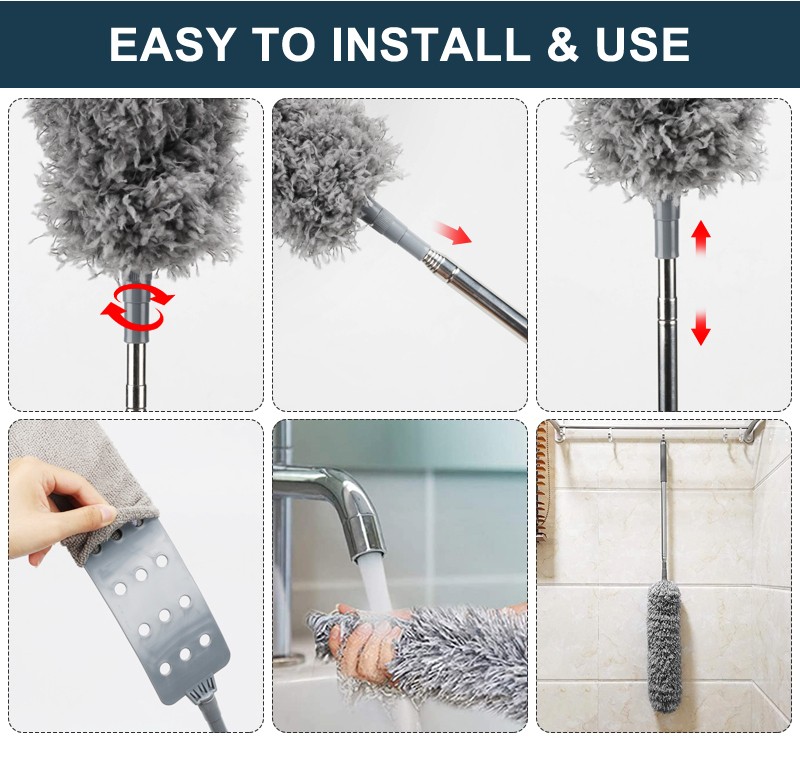 EASY TO INSTALL & USE