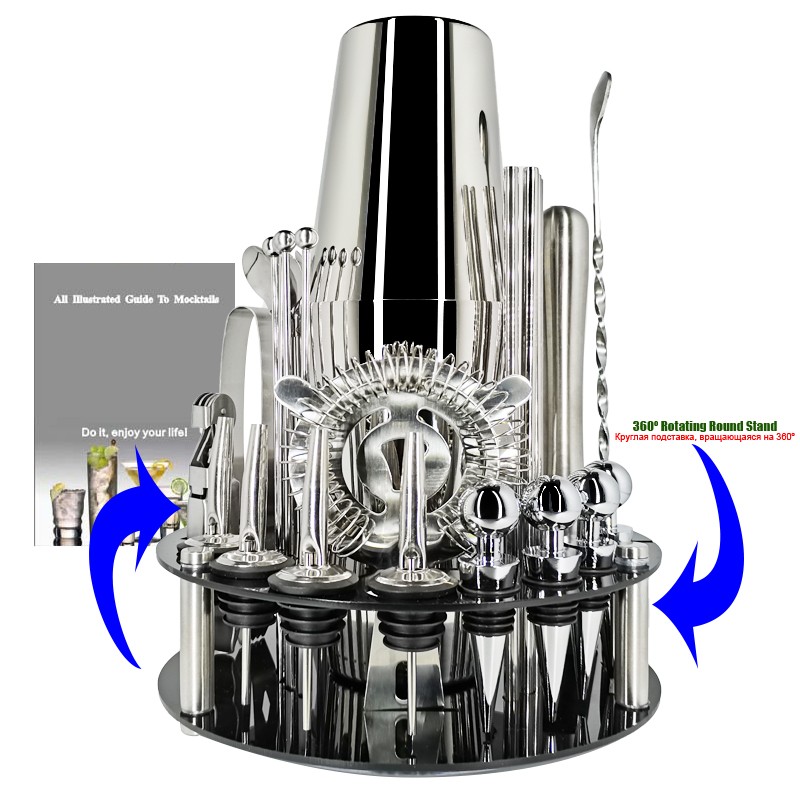 All Illustrated Guide To Mocktails

Do it, enjoy your life!

360° Rotating Round Stand
Круглая подставка, вращающаяся на 360°