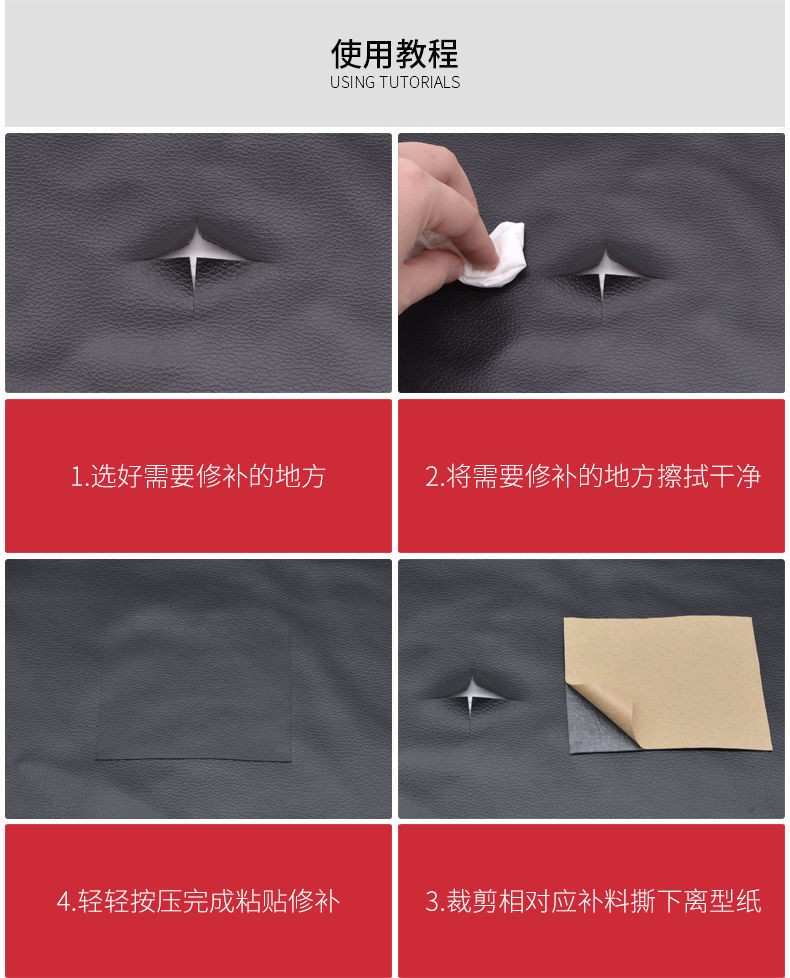 使用教程
USING TUTORIALS

1.选好需要修补的地方

2.将需要修补的地方擦拭干净

4.轻轻按压完成粘贴修补

3.裁剪相对应补料撕下离型纸