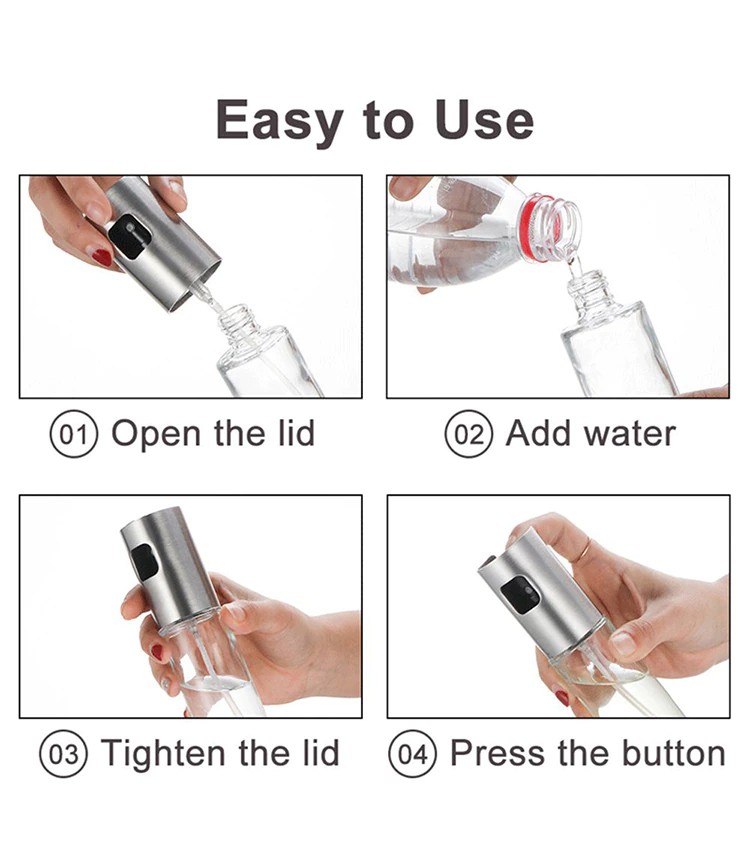 Easy to Use

01 Open the lid

02 Add water

03 Tighten the lid

04 Press the button