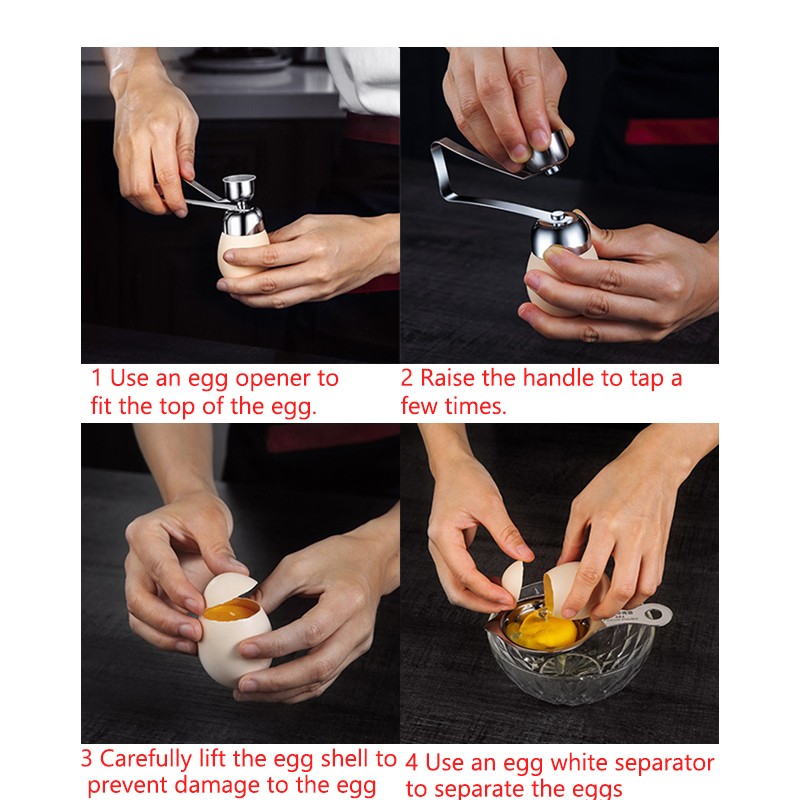 1 Use an egg opener to fit the top of the egg.

2 Raise the handle to tap a few times.

3 Carefully lift the egg shell to prevent damage to the egg

4 Use an egg white separator to separate the eggs