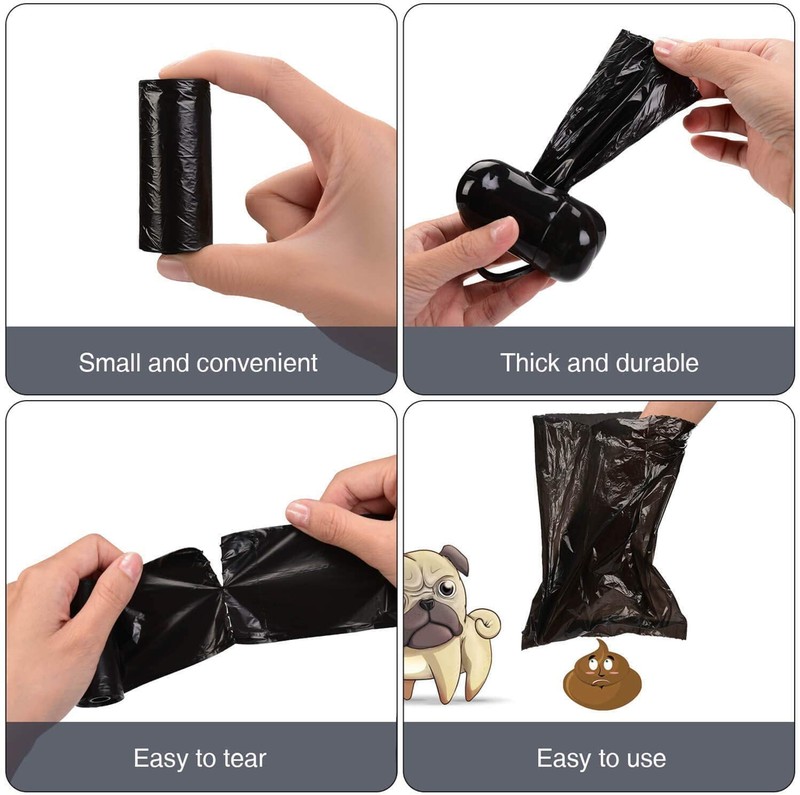 Small and convenient

Thick and durable

Easy to tear

Easy to use