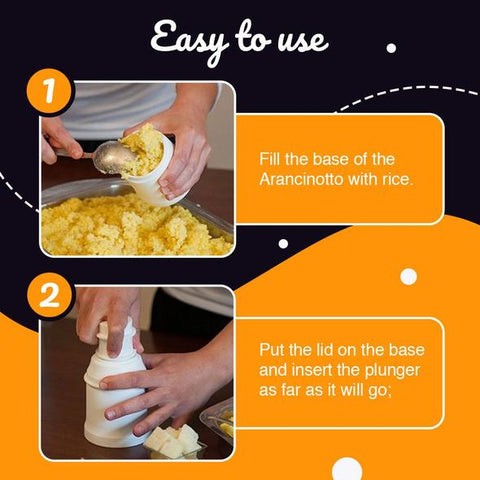 Easy to use

1

Fill the base of the Arancinotto with rice.

2

Put the lid on the base and insert the plunger as far as it will go;