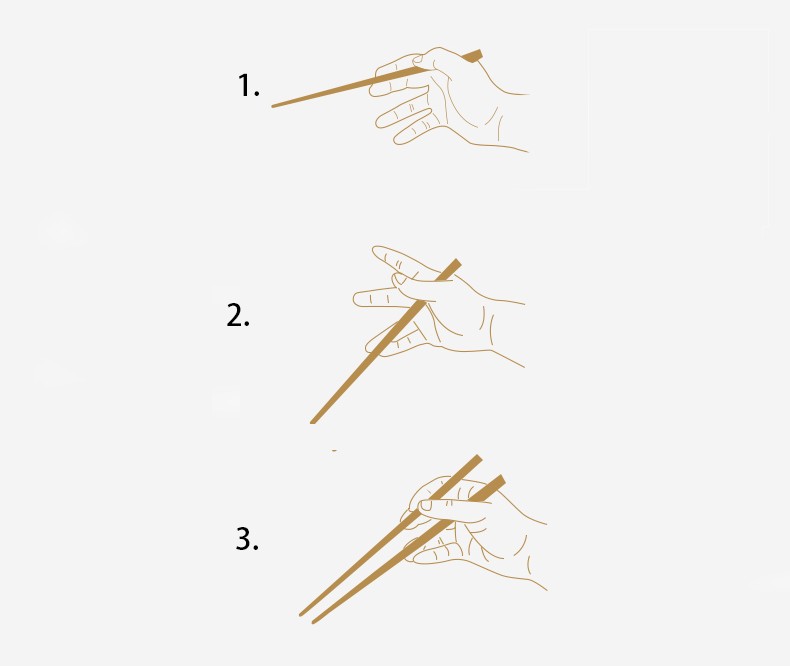 1.

2.

3.