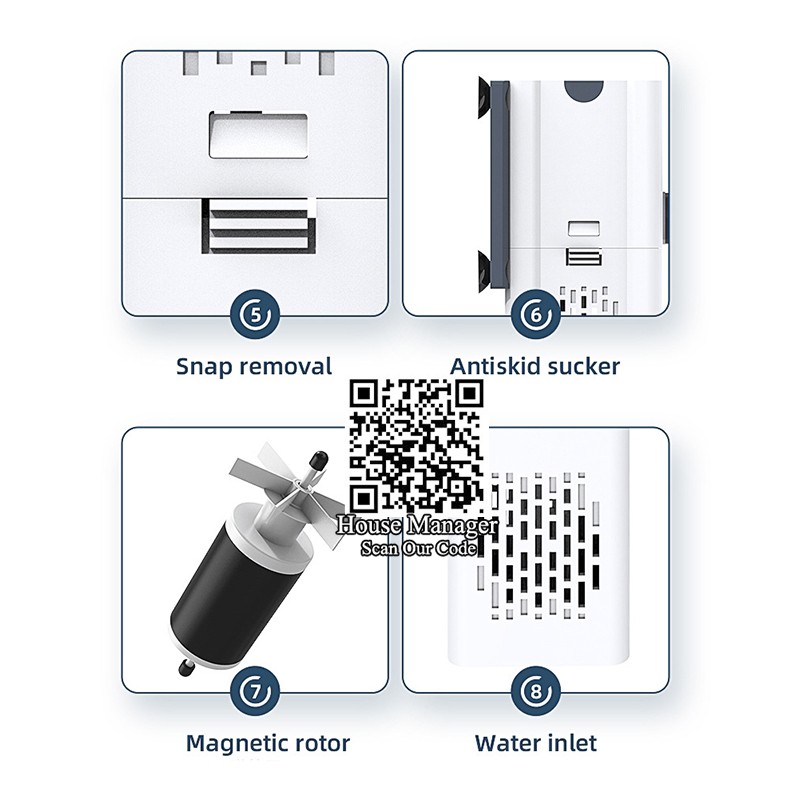 5
Snap removal

6
Antiskid sucker

House Manager
Scan Our Code

7
Magnetic rotor

8
Water inlet