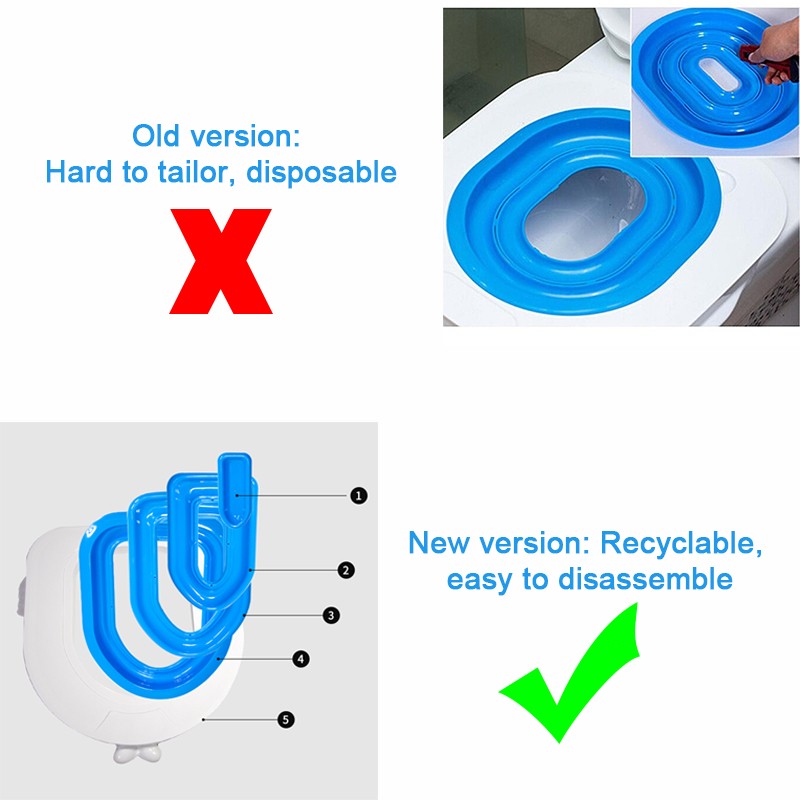 Old version:
Hard to tailor, disposable

X

1
2
3
4
5

New version: Recyclable, easy to disassemble